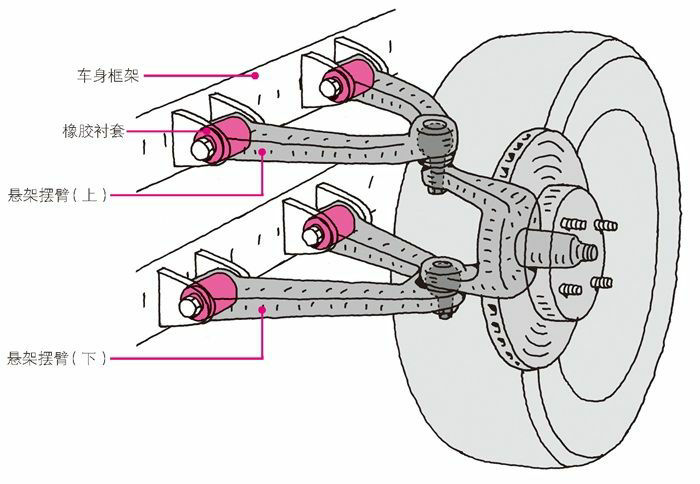 车身框架

橡胶衬套

悬架摆臂（上）

悬架摆臂（下）