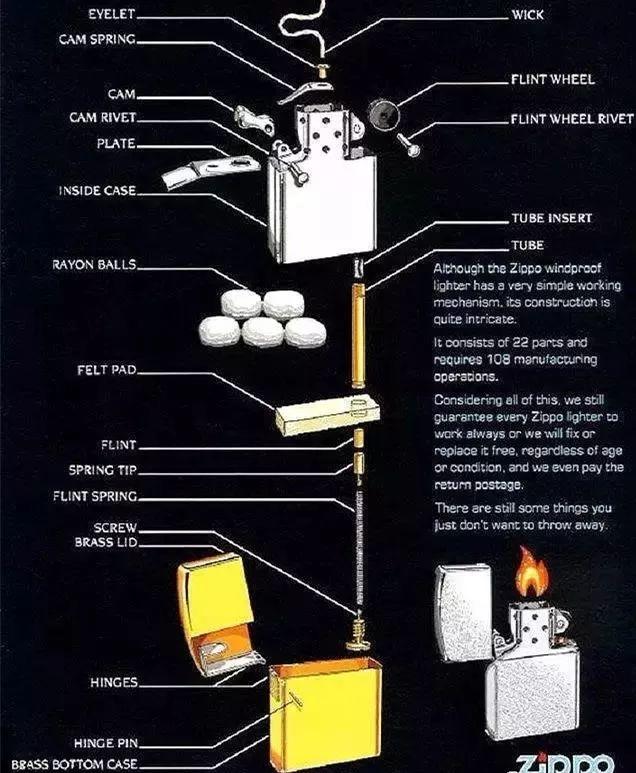 EYELET
CAM SPRING
CAM
CAM RIVET
PLATE
INSIDE CASE
RAYON BALLS
FELT PAD
FLINT
SPRING TIP
FLINT SPRING
SCREW
BRASS LID
HINGES
HINGE PIN
BRASS BOTTOM CASE

WICK
FLINT WHEEL
FLINT WHEEL RIVET
TUBE INSERT
TUBE

Although the Zippo windproof lighter has a very simple working mechanism, its construction is quite intricate.

It consists of 22 parts and requires 108 manufacturing operations.

Considering all of this, we still guarantee every Zippo lighter to work always or we will fix or replace it free, regardless of age or condition, and we even pay the return postage.

There are still some things you just don't want to throw away.

Zippo